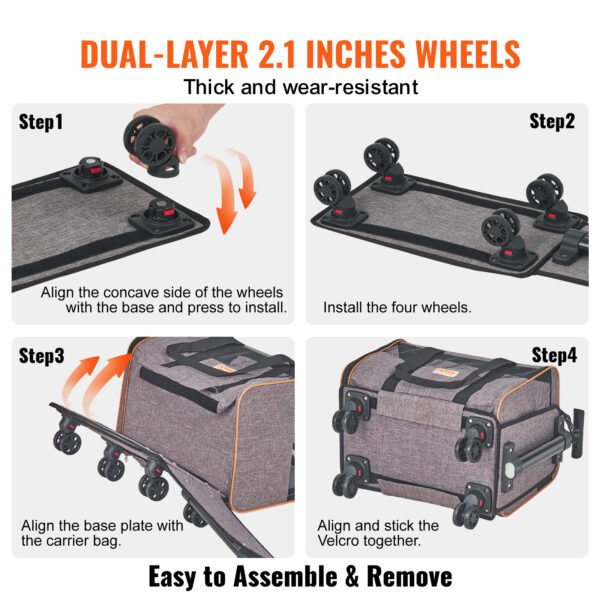 DUAL-LAYER 2.1 INCHES WHEELS
Thick and wear-resistant

Step1
Align the concave side of the wheels with the base and press to install.

Step2
Install the four wheels.

Step3
Align the base plate with the carrier bag.

Step4
Align and stick the Velcro together.

Easy to Assemble & Remove